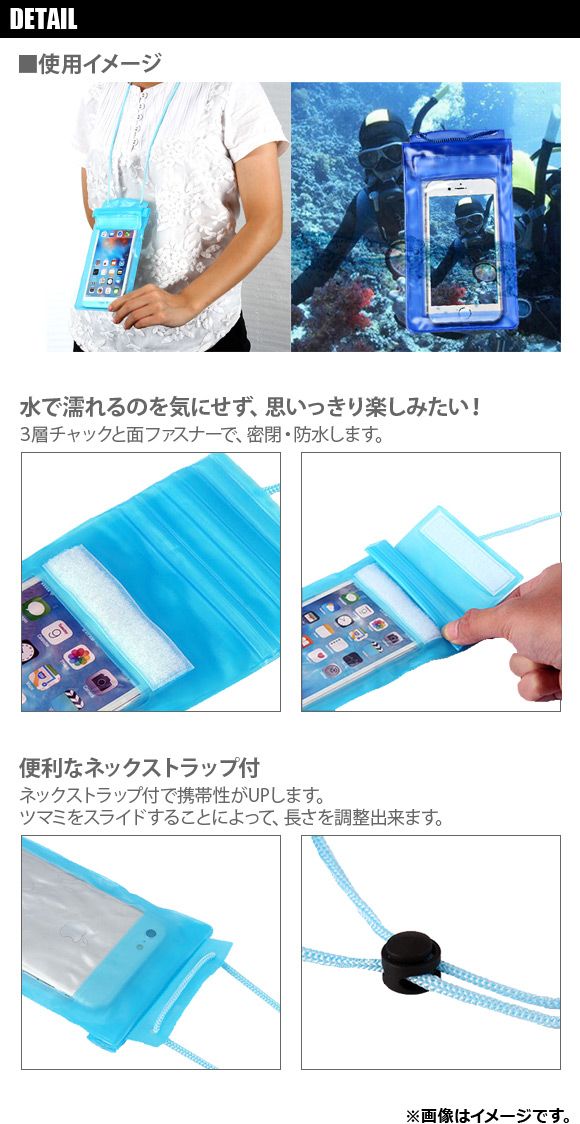 DETAIL

■使用イメージ

水で濡れるのを気にせず、思いっきり楽しみたい！

3層チャックと面ファスナーで、密閉・防水します。

便利なネックストラップ付

ネックストラップ付で携帯性がUPします。
ツマミをスライドすることによって、長さを調整出来ます。

※画像はイメージです。