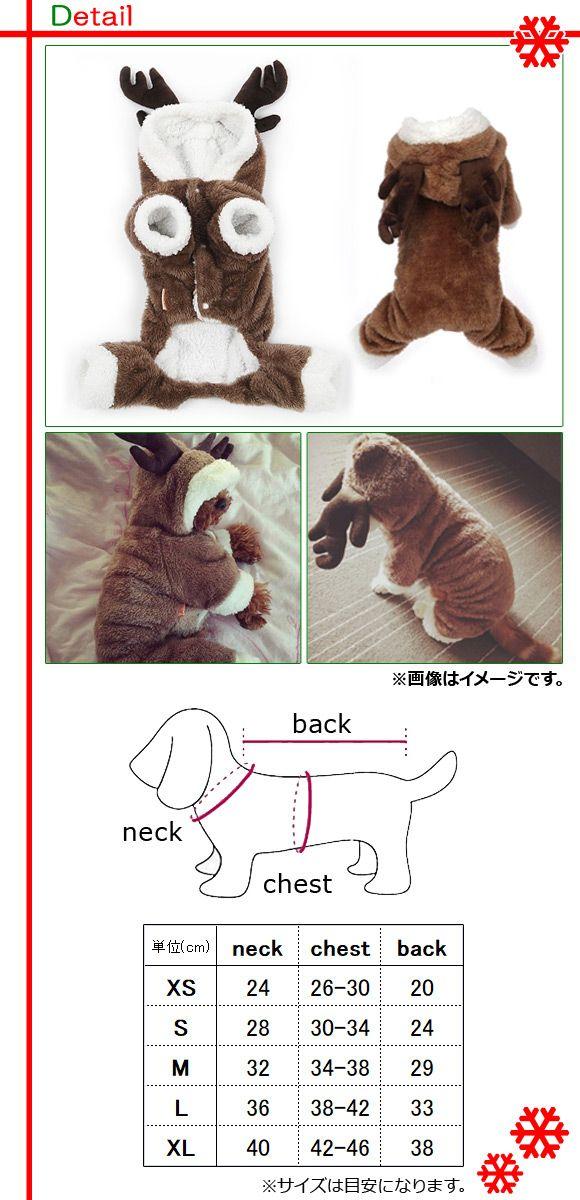 Detail

※画像はイメージです。

back
neck
chest

| 単位(cm) | neck | chest | back |
|---|---|---|---|
| XS | 24 | 26-30 | 20 |
| S | 28 | 30-34 | 24 |
| M | 32 | 34-38 | 29 |
| L | 36 | 38-42 | 33 |
| XL | 40 | 42-46 | 38 |

※サイズは目安になります。