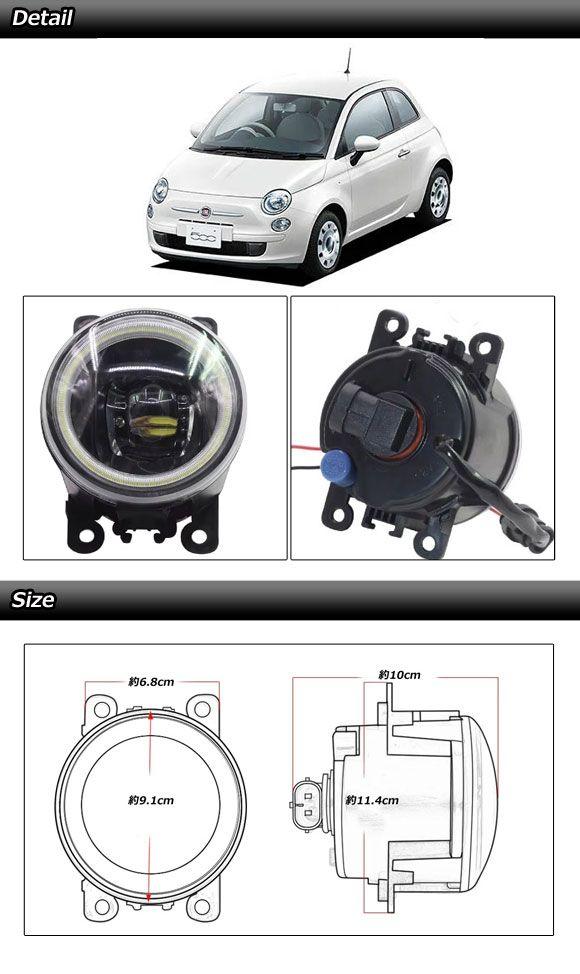 Detail

Size

約6.8cm

約9.1cm

約10cm

約11.4cm