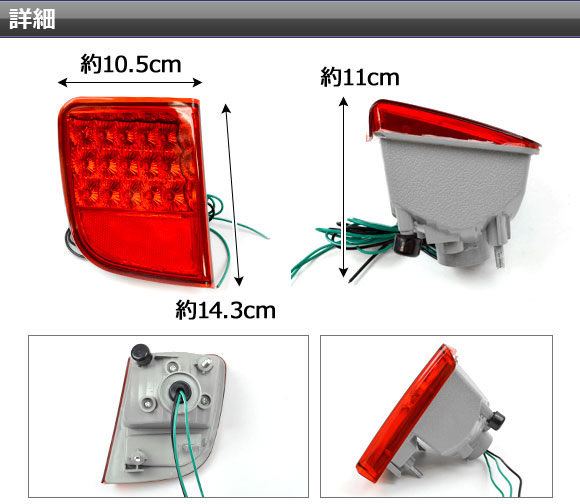 詳細

約10.5cm

約11cm

約14.3cm