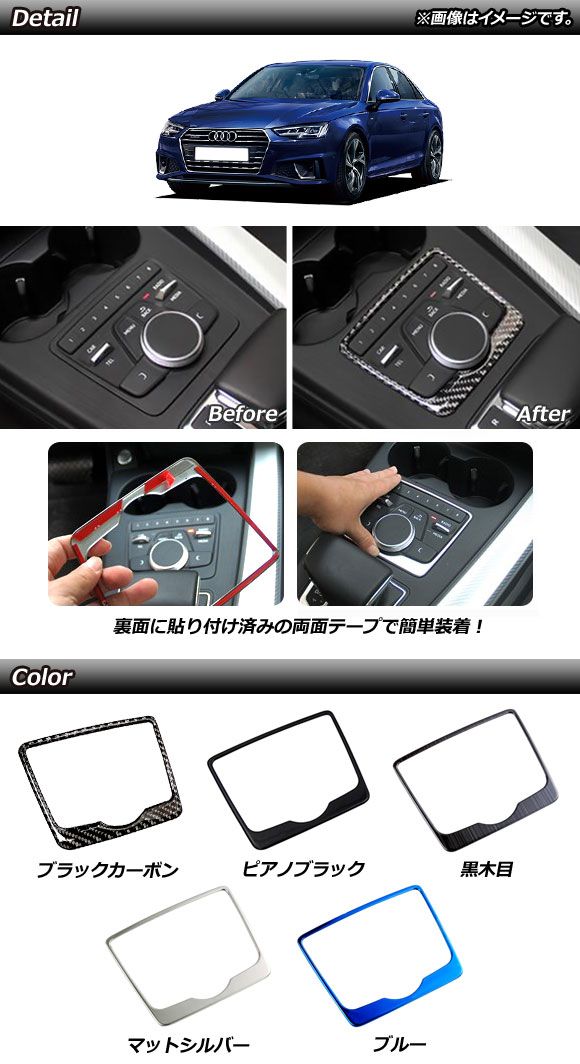 Detail

※画像はイメージです。

Before

After

裏面に貼り付け済みの両面テープで簡単装着！

Color

ブラックカーボン

ピアノブラック

黒木目

マットシルバー

ブルー