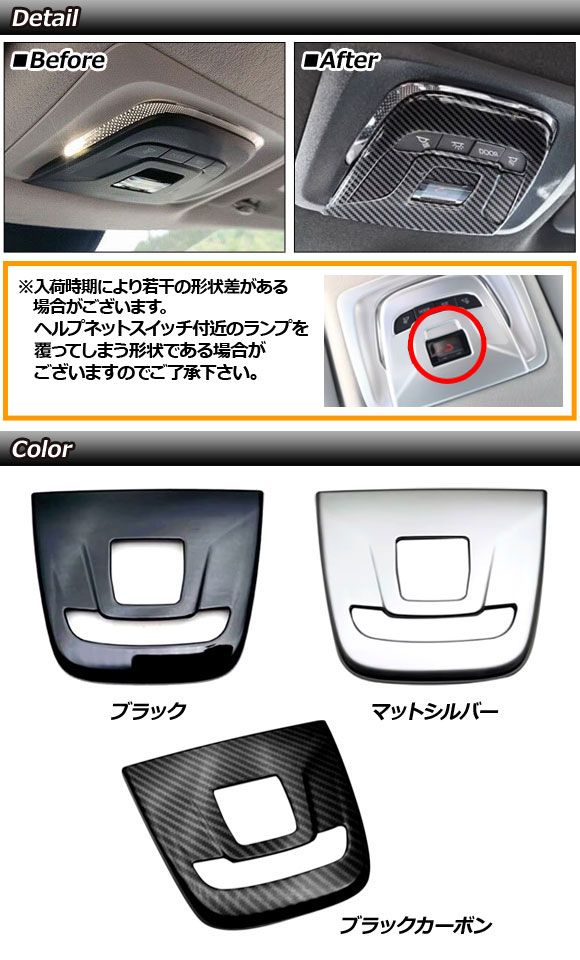 Detail

■Before

■After

DOOR

※入荷時期により若干の形状差がある場合がございます。
ヘルプネットスイッチ付近のランプを覆ってしまう形状である場合がございますのでご了承下さい。

Color

ブラック

マットシルバー

ブラックカーボン