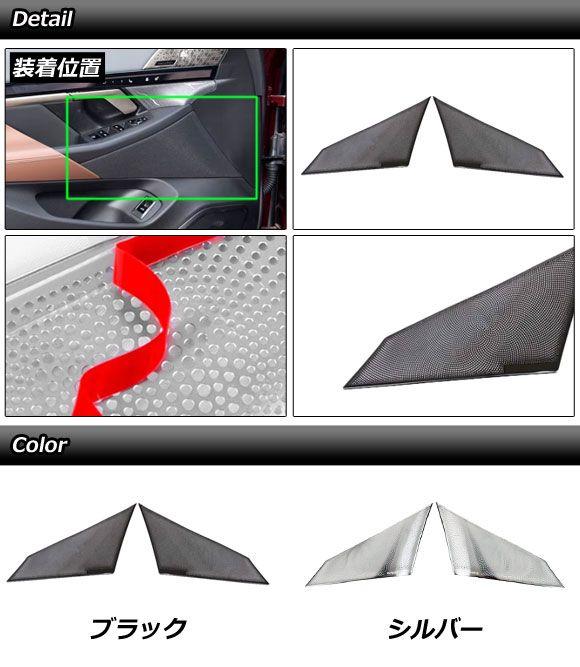 Detail

装着位置

Color

ブラック

シルバー