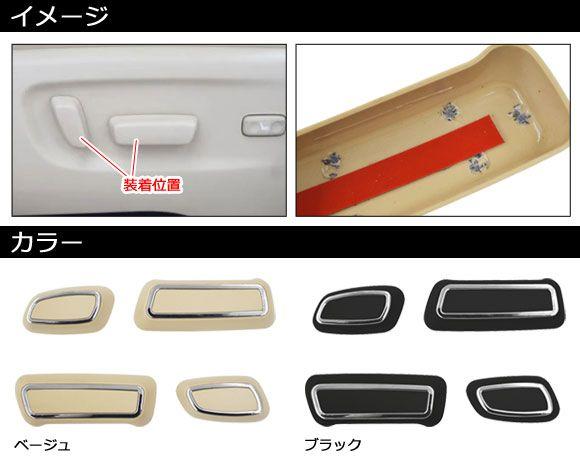 イメージ

装着位置

カラー

ベージュ

ブラック