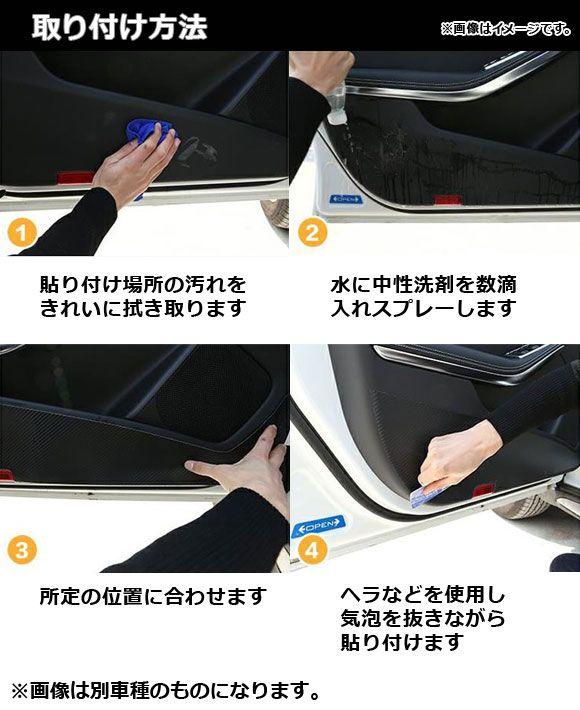 取り付け方法

※画像はイメージです。

1

貼り付け場所の汚れをきれいに拭き取ります

2

水に中性洗剤を数滴入れスプレーします

3

所定の位置に合わせます

OPEN

4

ヘラなどを使用し気泡を抜きながら貼り付けます

※画像は別車種のものになります。