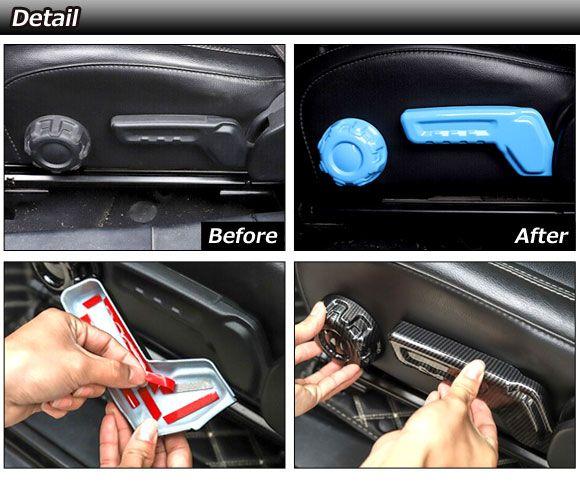 Detail

Before

After