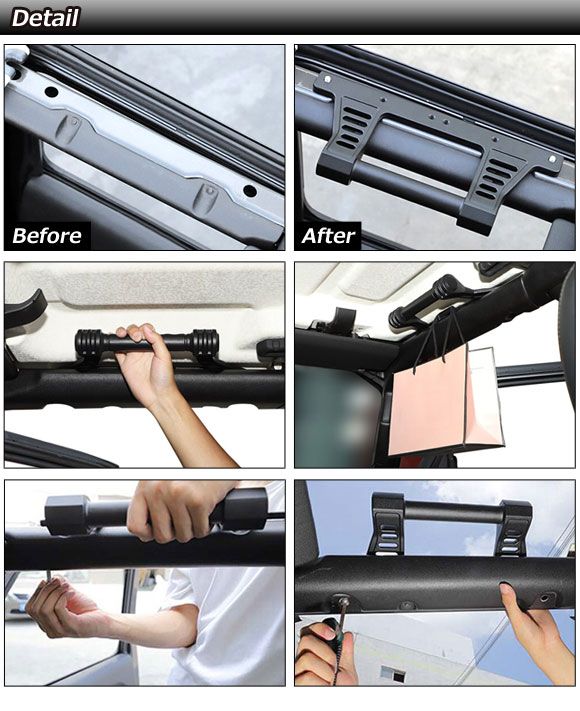 Detail

Before

After