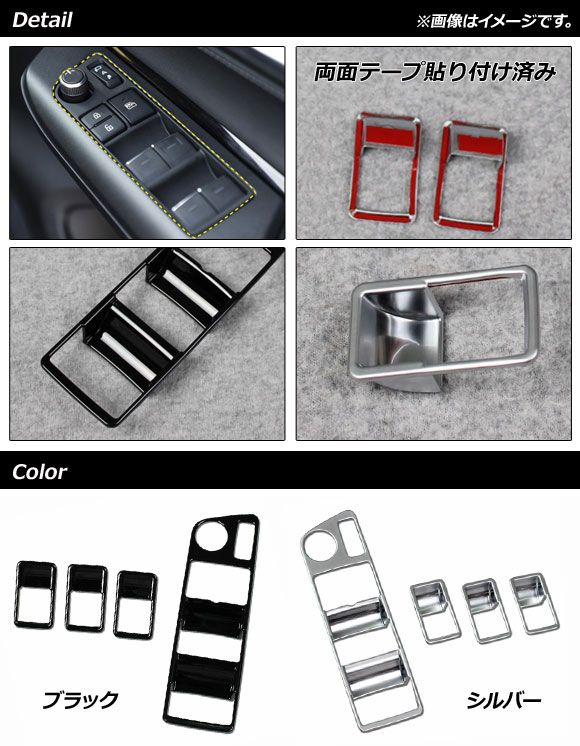 Detail

※画像はイメージです。

両面テープ貼り付け済み

Color

ブラック

シルバー