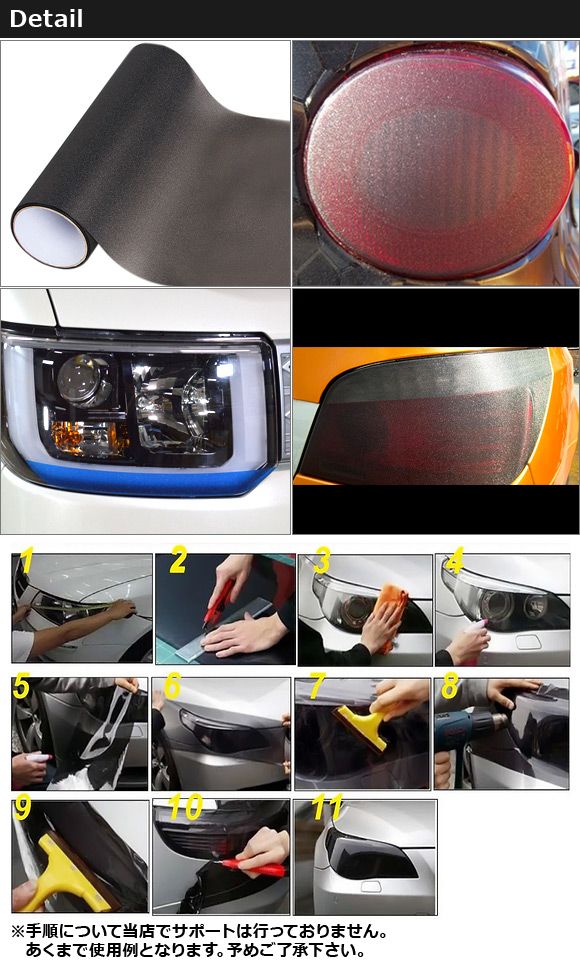 Detail

1
2
3
4
5
6
7
8
9
10
11

※手順について当店でサポートは行っておりません。
あくまで使用例となります。予めご了承下さい。