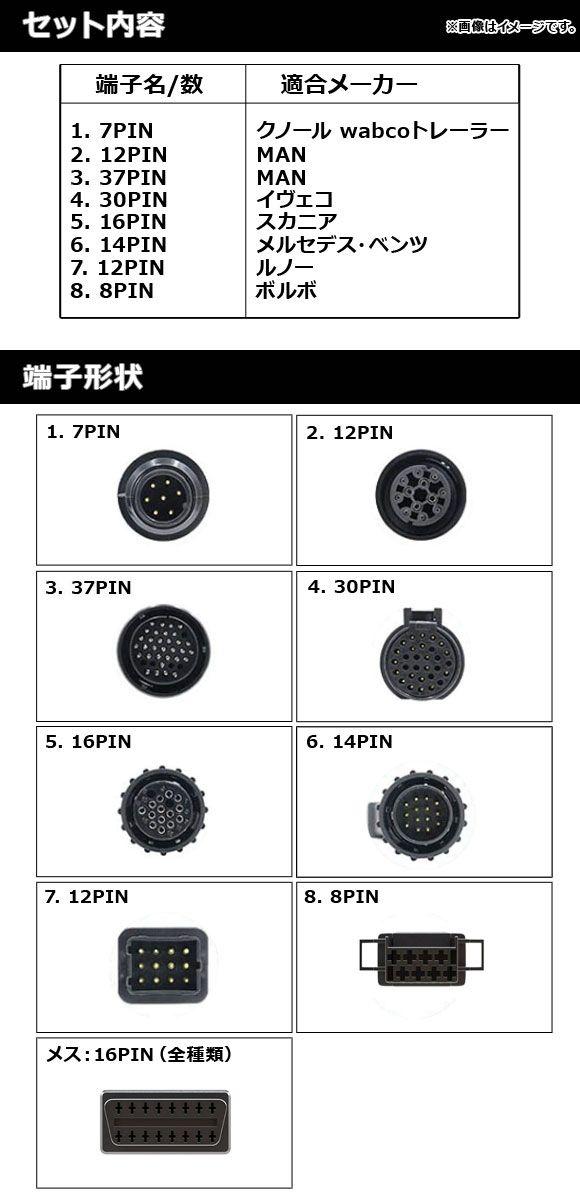 セット内容

※画像はイメージです。

| 端子名/数 | 適合メーカー |
|---|---|
| 1. 7PIN | クノール wabcoトレーラー |
| 2. 12PIN | MAN |
| 3. 37PIN | MAN |
| 4. 30PIN | イヴェコ |
| 5. 16PIN | スカニア |
| 6. 14PIN | メルセデス・ベンツ |
| 7. 12PIN | ルノー |
| 8. 8PIN | ボルボ |

端子形状

1. 7PIN

2. 12PIN

3. 37PIN

4. 30PIN

5. 16PIN

6. 14PIN

7. 12PIN

8. 8PIN

メス：16PIN（全種類）