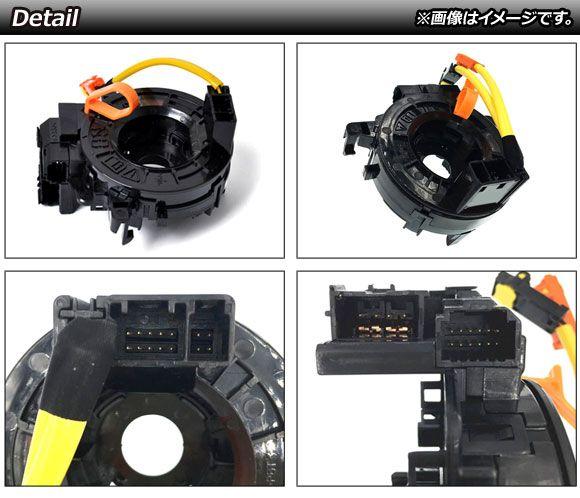 Detail

※画像はイメージです。