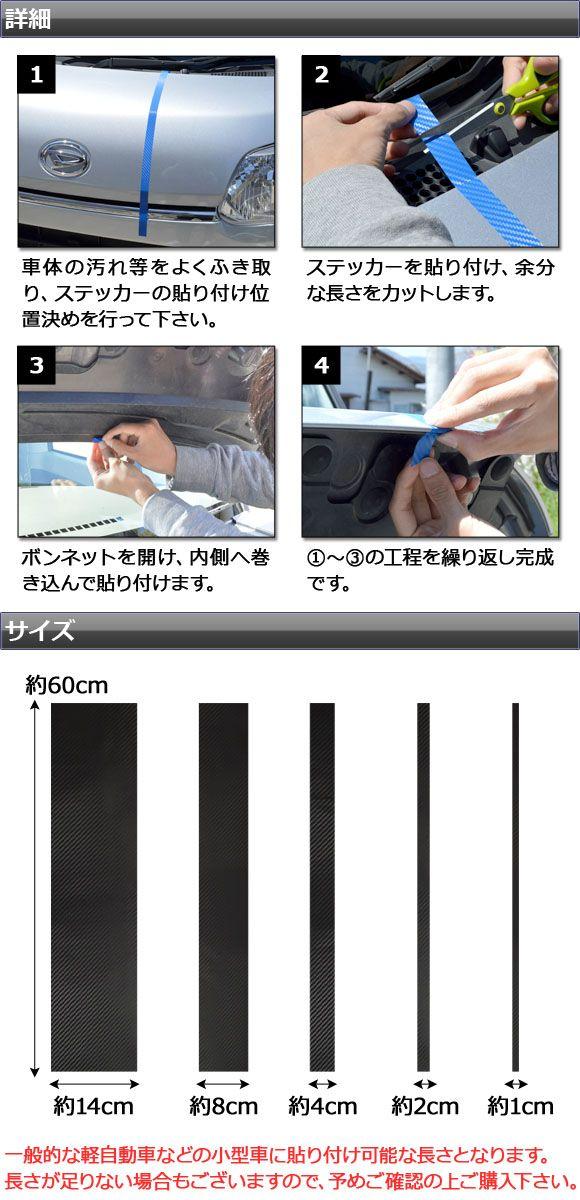 詳細

1

車体の汚れ等をよくふき取り、ステッカーの貼り付け位置決めを行って下さい。

2

ステッカーを貼り付け、余分な長さをカットします。

3

ボンネットを開け、内側へ巻き込んで貼り付けます。

4

①～③の工程を繰り返し完成です。

サイズ

約60cm

約14cm 約8cm 約4cm 約2cm 約1cm

一般的な軽自動車などの小型車に貼り付け可能な長さとなります。
長さが足りない場合もございますので、予めご確認の上ご購入下さい。