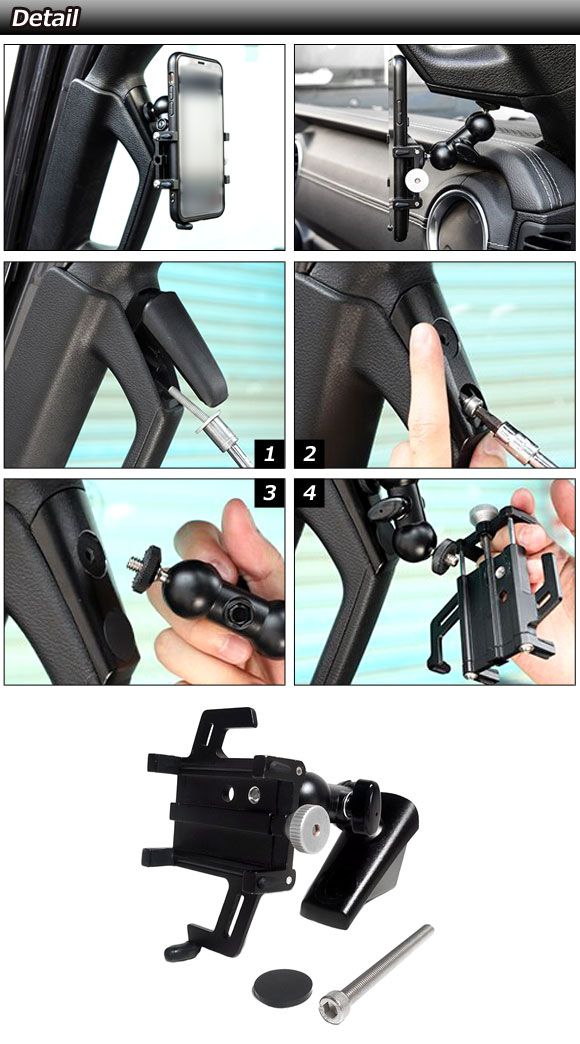 Detail

1

2

3

4