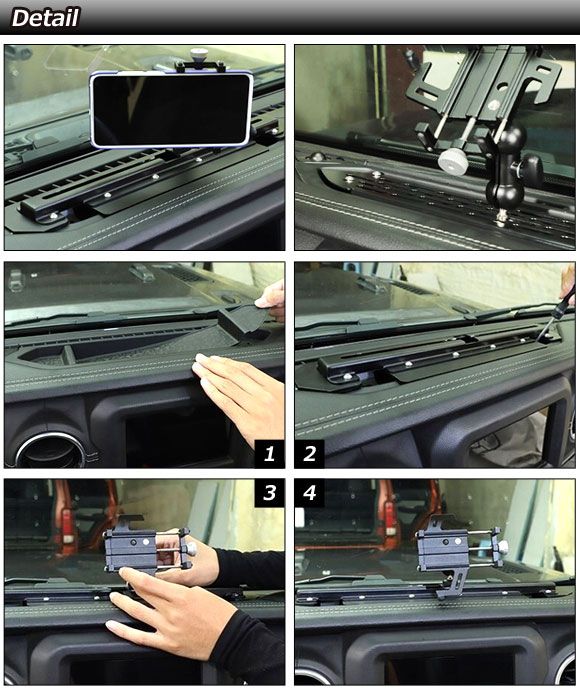 Detail

1

2

3

4