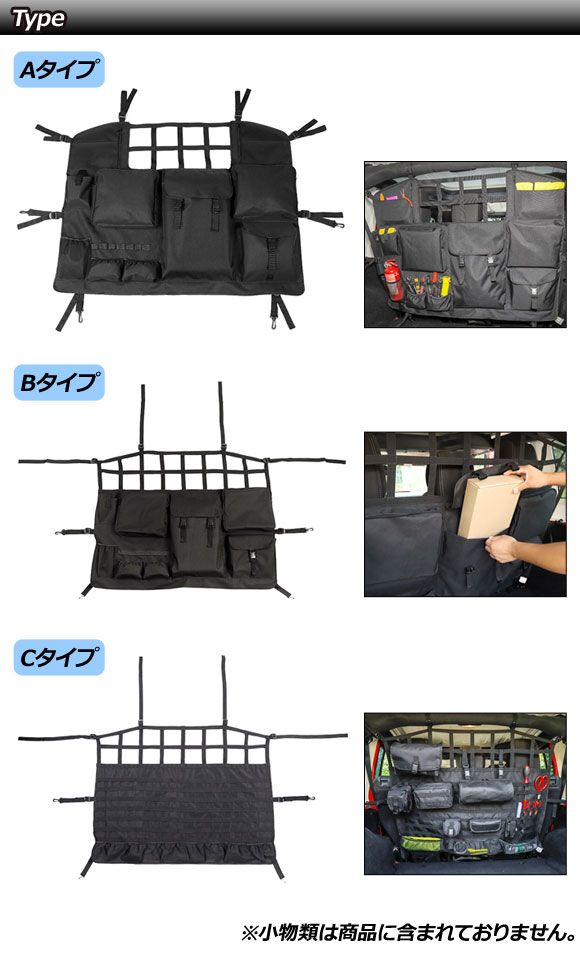 Type

Aタイプ

Bタイプ

Cタイプ

※小物類は商品に含まれておりません。