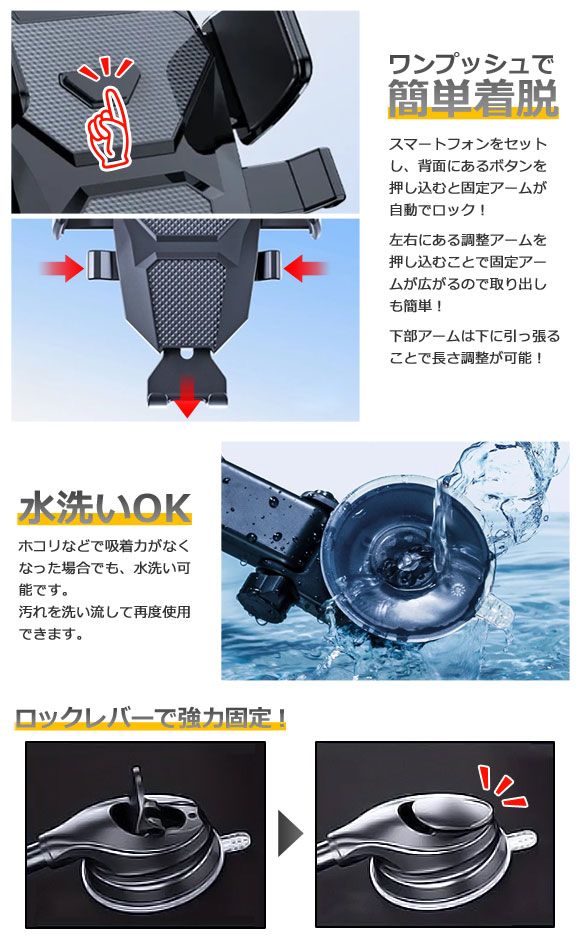 ワンプッシュで
簡単着脱

スマートフォンをセットし、背面にあるボタンを押し込むと固定アームが自動でロック！

左右にある調整アームを押し込むことで固定アームが広がるので取り出しも簡単！

下部アームは下に引っ張ることで長さ調整が可能！

水洗いOK

ホコリなどで吸着力がなくなった場合でも、水洗い可能です。
汚れを洗い流して再度使用できます。

ロックレバーで強力固定！