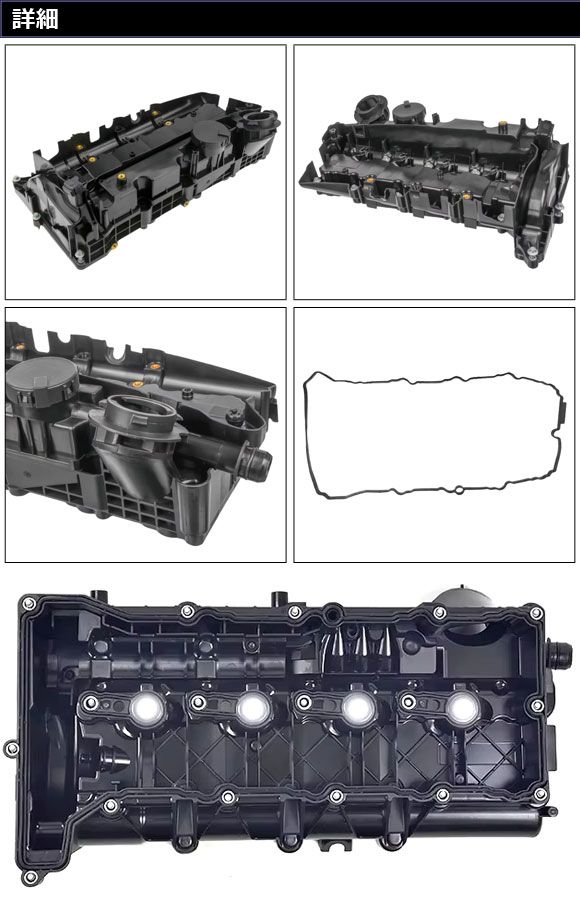 詳細