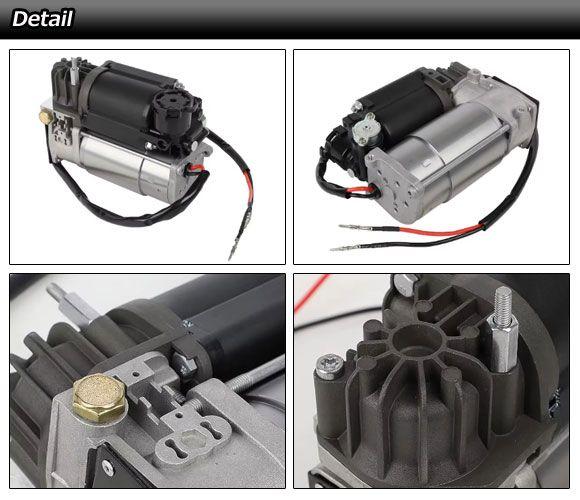 Detail