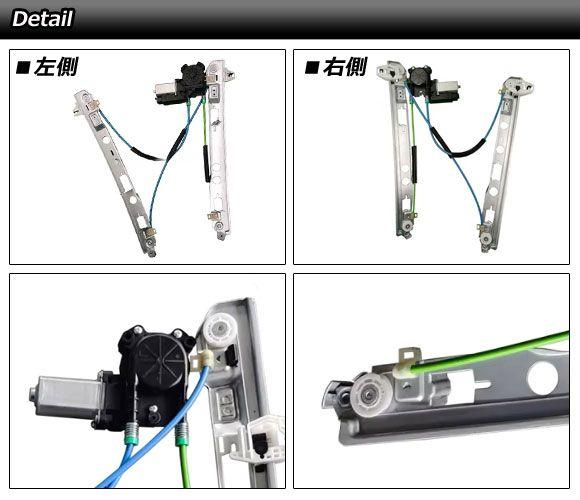 Detail

■左側

■右側