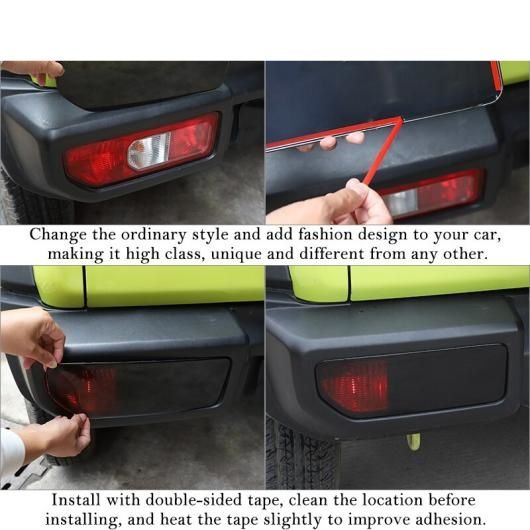 Change the ordinary style and add fashion design to your car, making it high class, unique and different from any other.

Install with double-sided tape, clean the location before installing, and heat the tape slightly to improve adhesion.