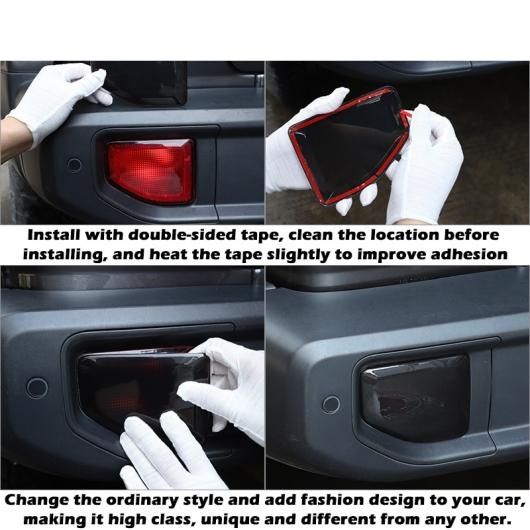 Install with double-sided tape, clean the location before installing, and heat the tape slightly to improve adhesion

Change the ordinary style and add fashion design to your car, making it high class, unique and different from any other.