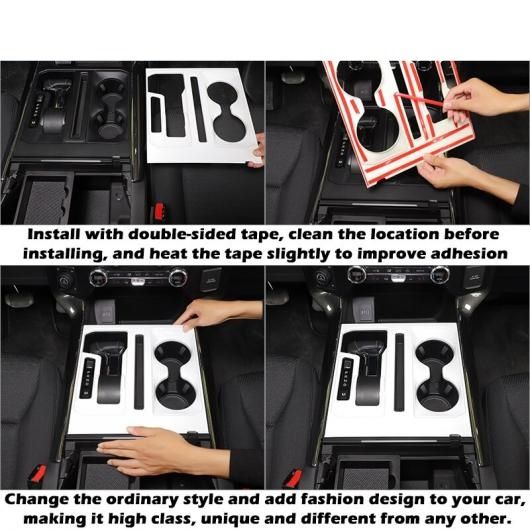 Install with double-sided tape, clean the location before installing, and heat the tape slightly to improve adhesion

Change the ordinary style and add fashion design to your car, making it high class, unique and different from any other.