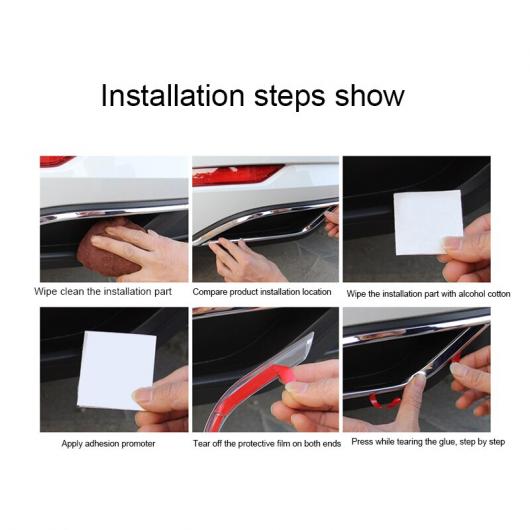 Installation steps show

Wipe clean the installation part

Compare product installation location

Wipe the installation part with alcohol cotton

Apply adhesion promoter

Tear off the protective film on both ends

Press while tearing the glue, step by step