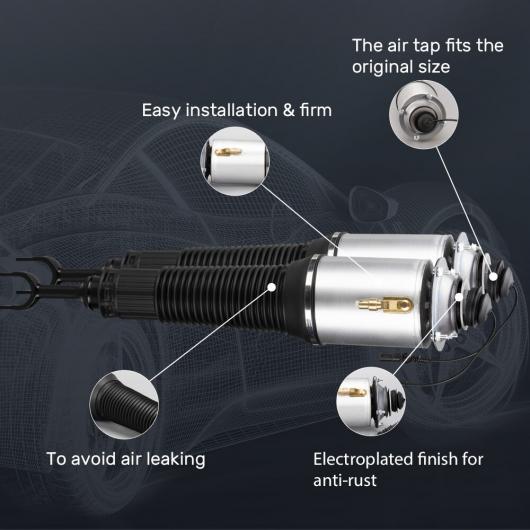 The air tap fits the original size

Easy installation & firm

To avoid air leaking

Electroplated finish for anti-rust