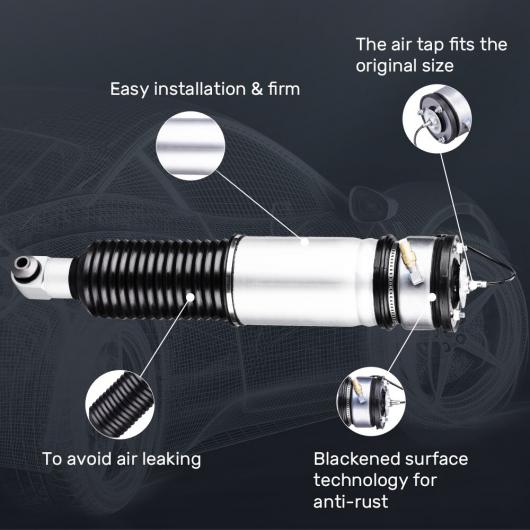 The air tap fits the original size

Easy installation & firm

To avoid air leaking

Blackened surface technology for anti-rust