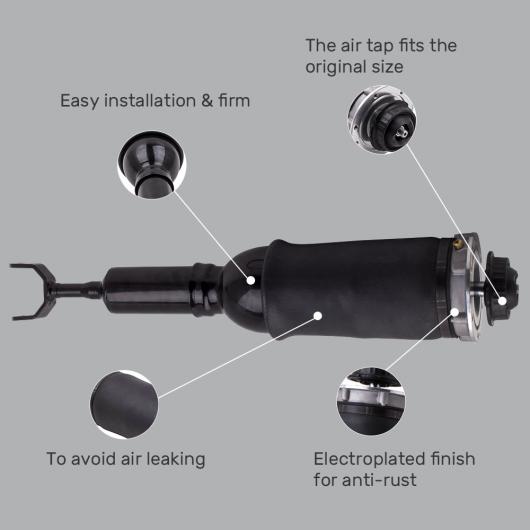 The air tap fits the original size

Easy installation & firm

To avoid air leaking

Electroplated finish for anti-rust