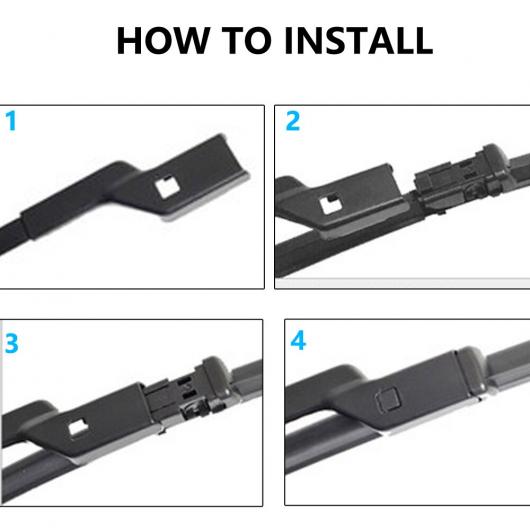 HOW TO INSTALL

1

2

3

4