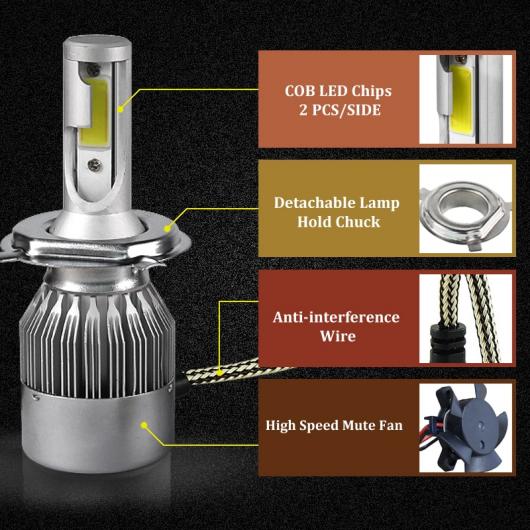 COB LED Chips
2 PCS/SIDE

Detachable Lamp
Hold Chuck

Anti-interference
Wire

High Speed Mute Fan