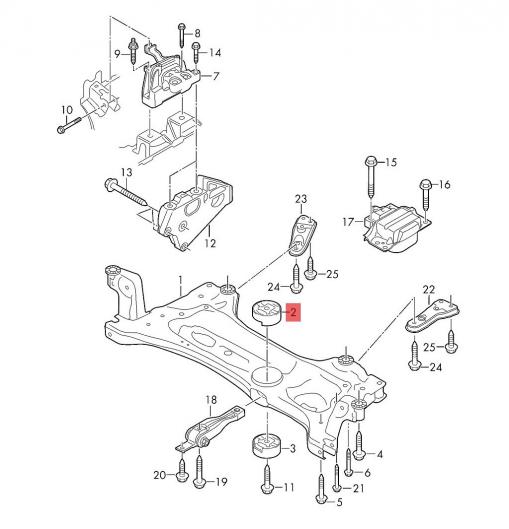 8
9
14
7
10
13
12
15
16
17
23
25
24
1
2
22
25
24
18
3
4
6
20
19
11
21
5