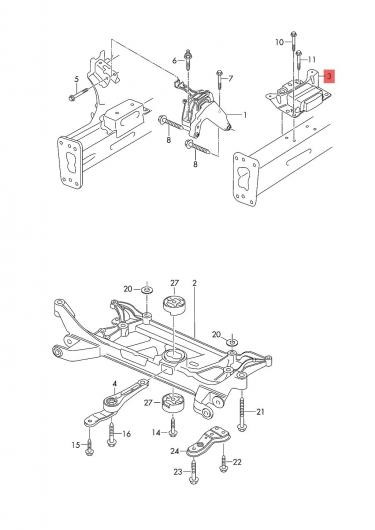 10
11
3
6
7
5
1
8
8
20
27
2
20
4
27
21
16
14
15
24
22
23