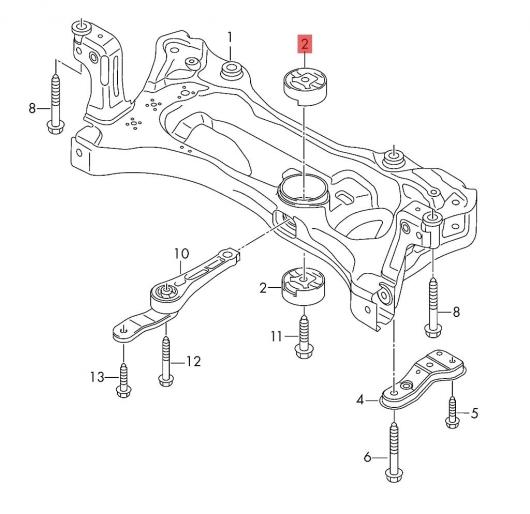 1
2
8
10
2
8
11
12
13
4
5
6