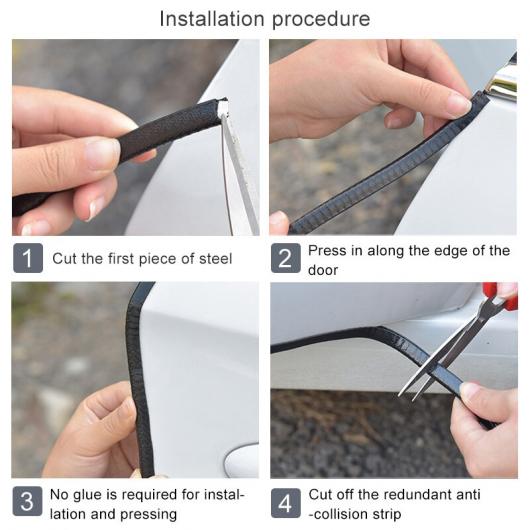 Installation procedure

1 Cut the first piece of steel

2 Press in along the edge of the door

3 No glue is required for installation and pressing

4 Cut off the redundant anti -collision strip