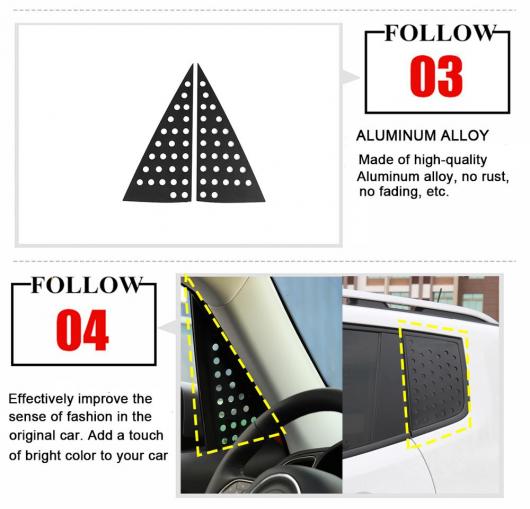 FOLLOW
03

ALUMINUM ALLOY

Made of high-quality Aluminum alloy, no rust, no fading, etc.

FOLLOW
04

Effectively improve the sense of fashion in the original car. Add a touch of bright color to your car