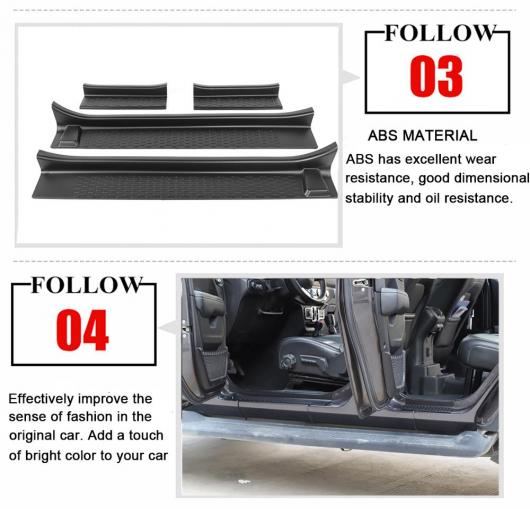 FOLLOW
03

ABS MATERIAL
ABS has excellent wear resistance, good dimensional stability and oil resistance.

FOLLOW
04

Effectively improve the sense of fashion in the original car. Add a touch of bright color to your car