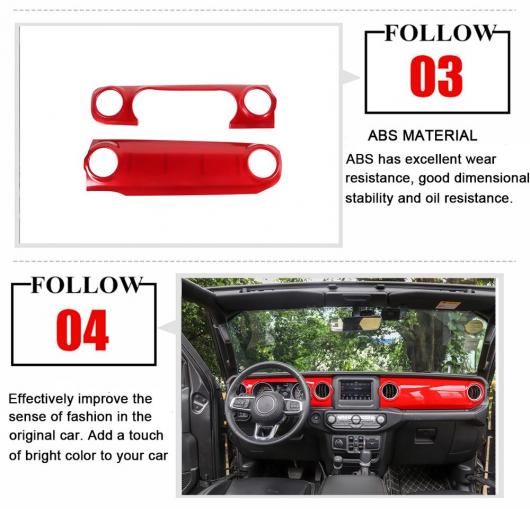 FOLLOW
03

ABS MATERIAL

ABS has excellent wear resistance, good dimensional stability and oil resistance.

FOLLOW
04

Effectively improve the sense of fashion in the original car. Add a touch of bright color to your car