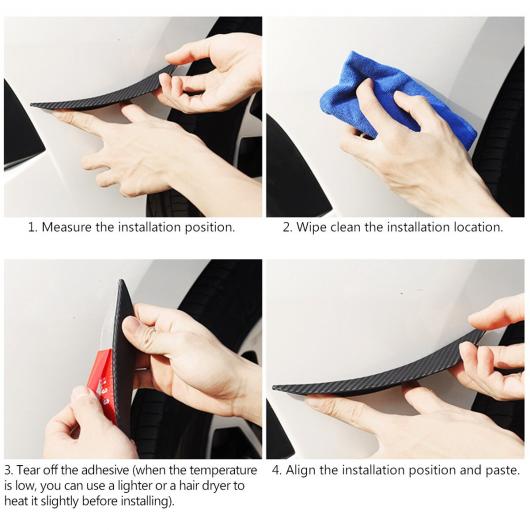 1. Measure the installation position.

2. Wipe clean the installation location.

3. Tear off the adhesive (when the temperature is low, you can use a lighter or a hair dryer to heat it slightly before installing).

4. Align the installation position and paste.