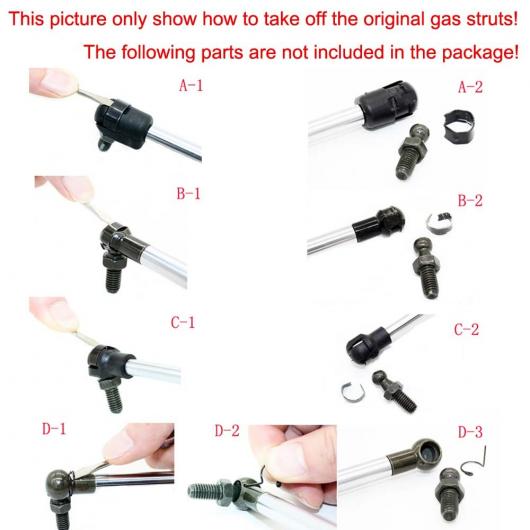 This picture only show how to take off the original gas struts!

The following parts are not included in the package!

A-1

A-2

B-1

B-2

C-1

C-2

D-1

D-2

D-3