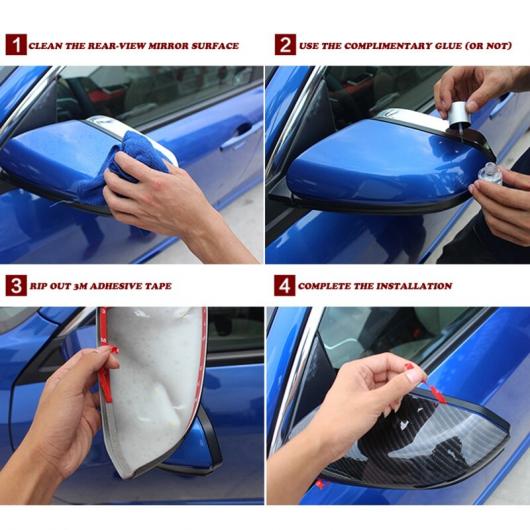 1 CLEAN THE REAR-VIEW MIRROR SURFACE

2 USE THE COMPLIMENTARY GLUE (OR NOT)

3 RIP OUT 3M ADHESIVE TAPE

4 COMPLETE THE INSTALLATION