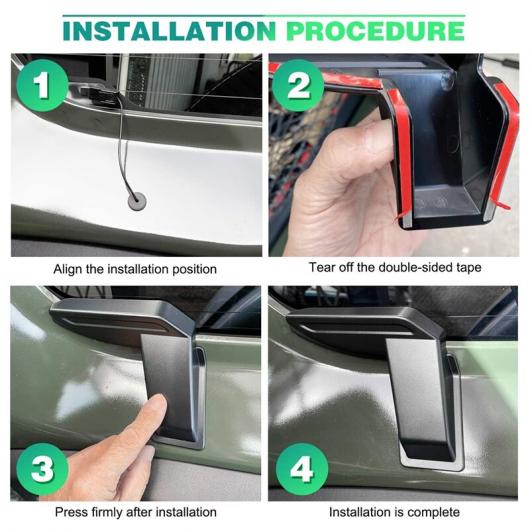 INSTALLATION PROCEDURE

1

Align the installation position

2

Tear off the double-sided tape

3

Press firmly after installation

4

Installation is complete