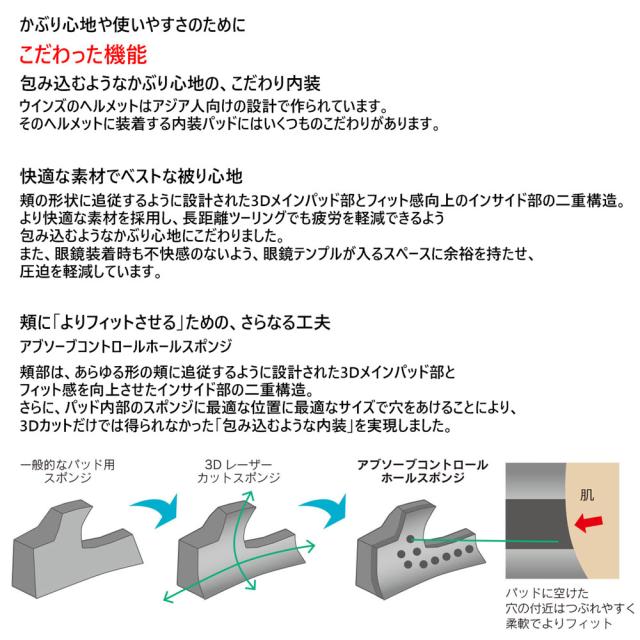 かぶり心地や使いやすさのために

こだわった機能

包み込むようなかぶり心地の、こだわり内装

ウインズのヘルメットはアジア人向けの設計で作られています。
そのヘルメットに装着する内装パッドにはいくつものこだわりがあります。

快適な素材でベストな被り心地

頬の形状に追従するように設計された3Dメインパッド部とフィット感向上のインサイド部の二重構造。
より快適な素材を採用し、長距離ツーリングでも疲労を軽減できるよう
包み込むようなかぶり心地にこだわりました。
また、眼鏡装着時も不快感のないよう、眼鏡テンプルが入るスペースに余裕を持たせ、
圧迫を軽減しています。

頬に「よりフィットさせる」ための、さらなる工夫

アブソーブコントロールホールスポンジ

頬部は、あらゆる形の頬に追従するように設計された3Dメインパッド部と
フィット感を向上させたインサイド部の二重構造。
さらに、パッド内部のスポンジに最適な位置に最適なサイズで穴をあけることにより、
3Dカットだけでは得られなかった「包み込むような内装」を実現しました。

一般的なパッド用
スポンジ

3D レーザー
カットスポンジ

アブソーブコントロール
ホールスポンジ

肌

パッドに空けた
穴の付近はつぶれやすく
柔軟でよりフィット