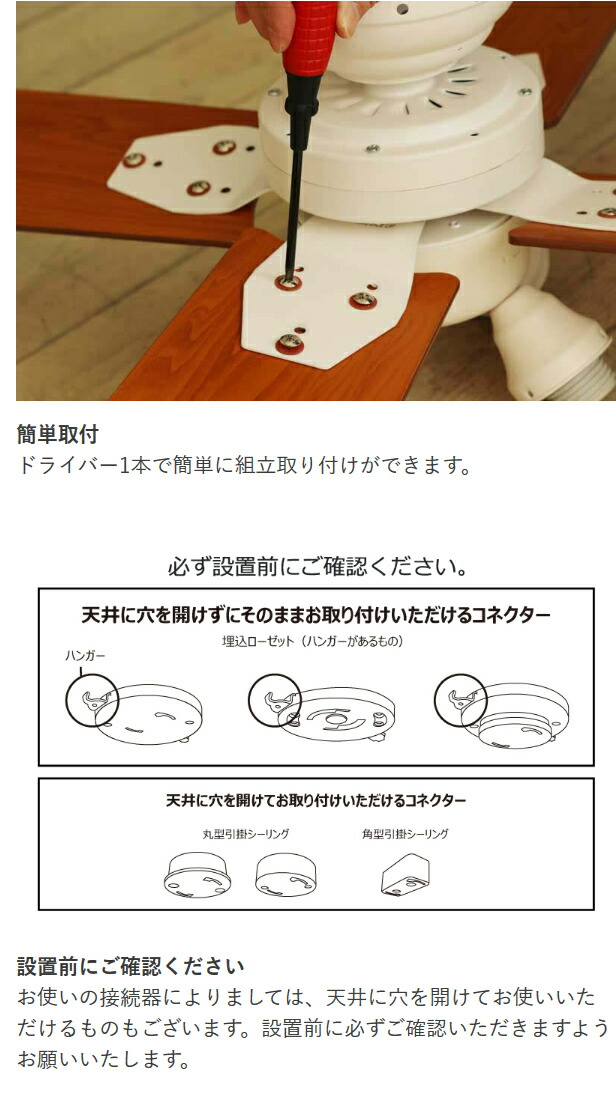 簡単取付
ドライバー1本で簡単に組立取り付けができます。

必ず設置前にご確認ください。

天井に穴を開けずにそのままお取り付けいただけるコネクター

埋込ローゼット（ハンガーがあるもの）

ハンガー

天井に穴を開けてお取り付けいただけるコネクター

丸型引掛シーリング

角型引掛シーリング

設置前にご確認ください
お使いの接続器によりましては、天井に穴を開けてお使いいただけるものもございます。設置前に必ずご確認いただきますようお願いいたします。