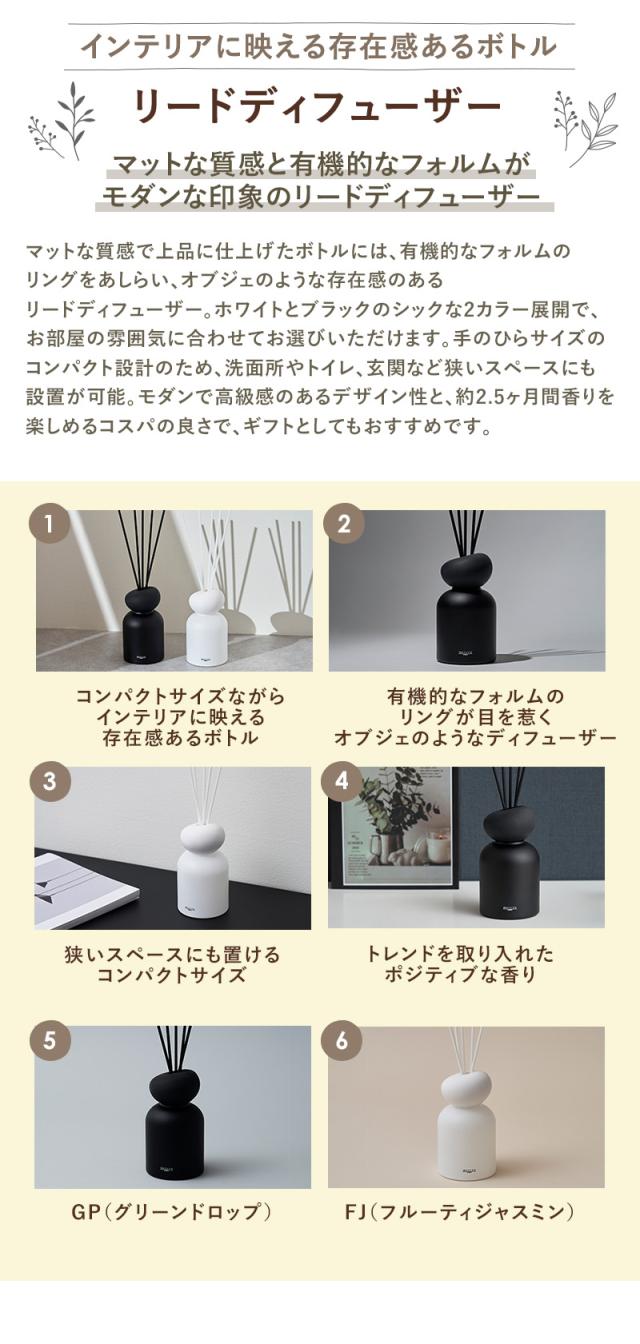 インテリアに映える存在感あるボトル

リードディフューザー

マットな質感と有機的なフォルムが
モダンな印象のリードディフューザー

マットな質感で上品に仕上げたボトルには、有機的なフォルムのリングをあしらい、オブジェのような存在感のあるリードディフューザー。ホワイトとブラックのシックな2カラー展開で、お部屋の雰囲気に合わせてお選びいただけます。手のひらサイズのコンパクト設計のため、洗面所やトイレ、玄関など狭いスペースにも設置が可能。モダンで高級感のあるデザイン性と、約2.5ヶ月間香りを楽しめるコスパの良さで、ギフトとしてもおすすめです。

1
コンパクトサイズながら
インテリアに映える
存在感あるボトル

2
有機的なフォルムの
リングが目を惹く
オブジェのようなディフューザー

3
狭いスペースにも置ける
コンパクトサイズ

4
トレンドを取り入れた
ポジティブな香り

5
GP（グリーンドロップ）

6
FJ（フルーティジャスミン）