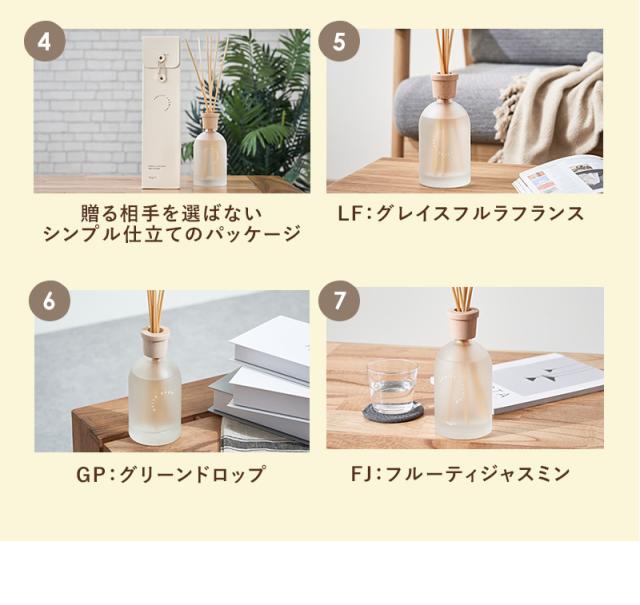 4

贈る相手を選ばない
シンプル仕立てのパッケージ

5

LF：グレイスフルラフランス

6

GP：グリーンドロップ

7

FJ：フルーティジャスミン