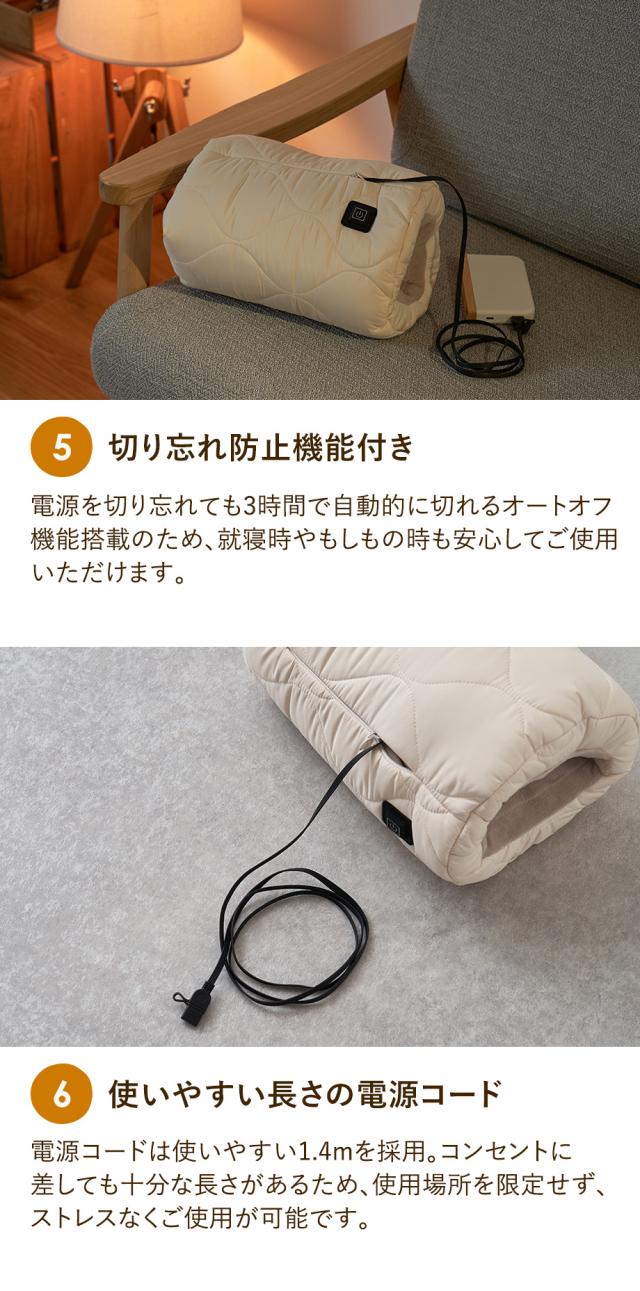 5 切り忘れ防止機能付き

電源を切り忘れても3時間で自動的に切れるオートオフ機能搭載のため、就寝時やもしもの時も安心してご使用いただけます。

6 使いやすい長さの電源コード

電源コードは使いやすい1.4mを採用。コンセントに差しても十分な長さがあるため、使用場所を限定せず、ストレスなくご使用が可能です。