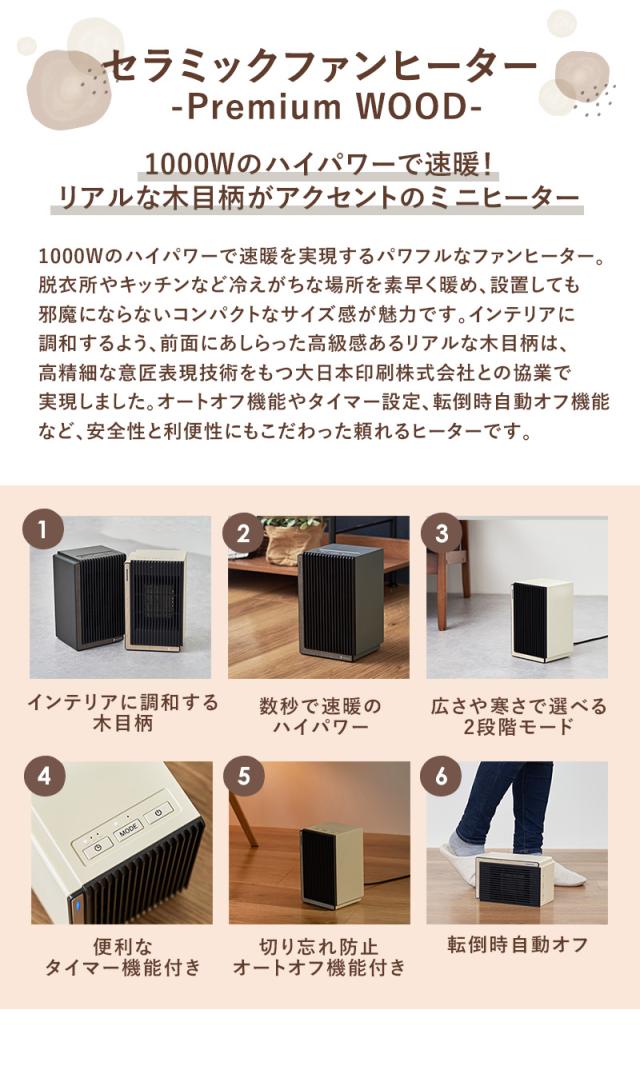 セラミックファンヒーター
-Premium WOOD-

1000Wのハイパワーで速暖！
リアルな木目柄がアクセントのミニヒーター

1000Wのハイパワーで速暖を実現するパワフルなファンヒーター。脱衣所やキッチンなど冷えがちな場所を素早く暖め、設置しても邪魔にならないコンパクトなサイズ感が魅力です。インテリアに調和するよう、前面にあしらった高級感あるリアルな木目柄は、高精細な意匠表現技術をもつ大日本印刷株式会社との協業で実現しました。オートオフ機能やタイマー設定、転倒時自動オフ機能など、安全性と利便性にもこだわった頼れるヒーターです。

1
インテリアに調和する木目柄

2
数秒で速暖のハイパワー

3
広さや寒さで選べる2段階モード

4
MODE
便利なタイマー機能付き

5
切り忘れ防止オートオフ機能付き

6
転倒時自動オフ