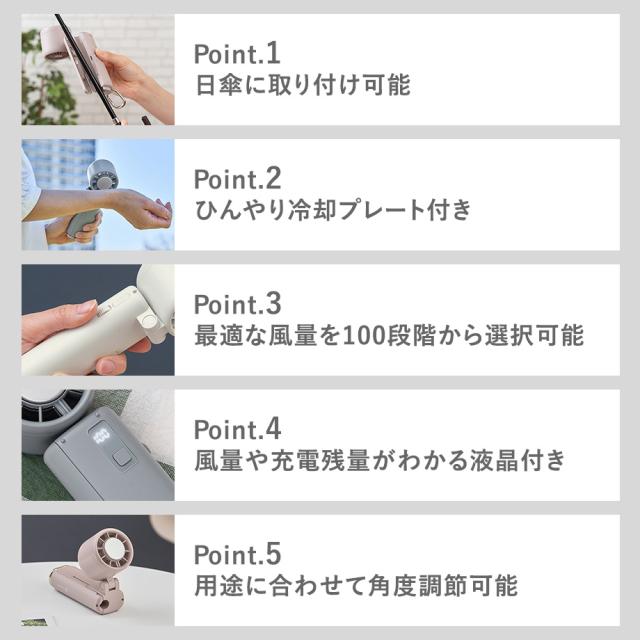 Point.1
日傘に取り付け可能

Point.2
ひんやり冷却プレート付き

Point.3
最適な風量を100段階から選択可能

100

Point.4
風量や充電残量がわかる液晶付き

Point.5
用途に合わせて角度調節可能